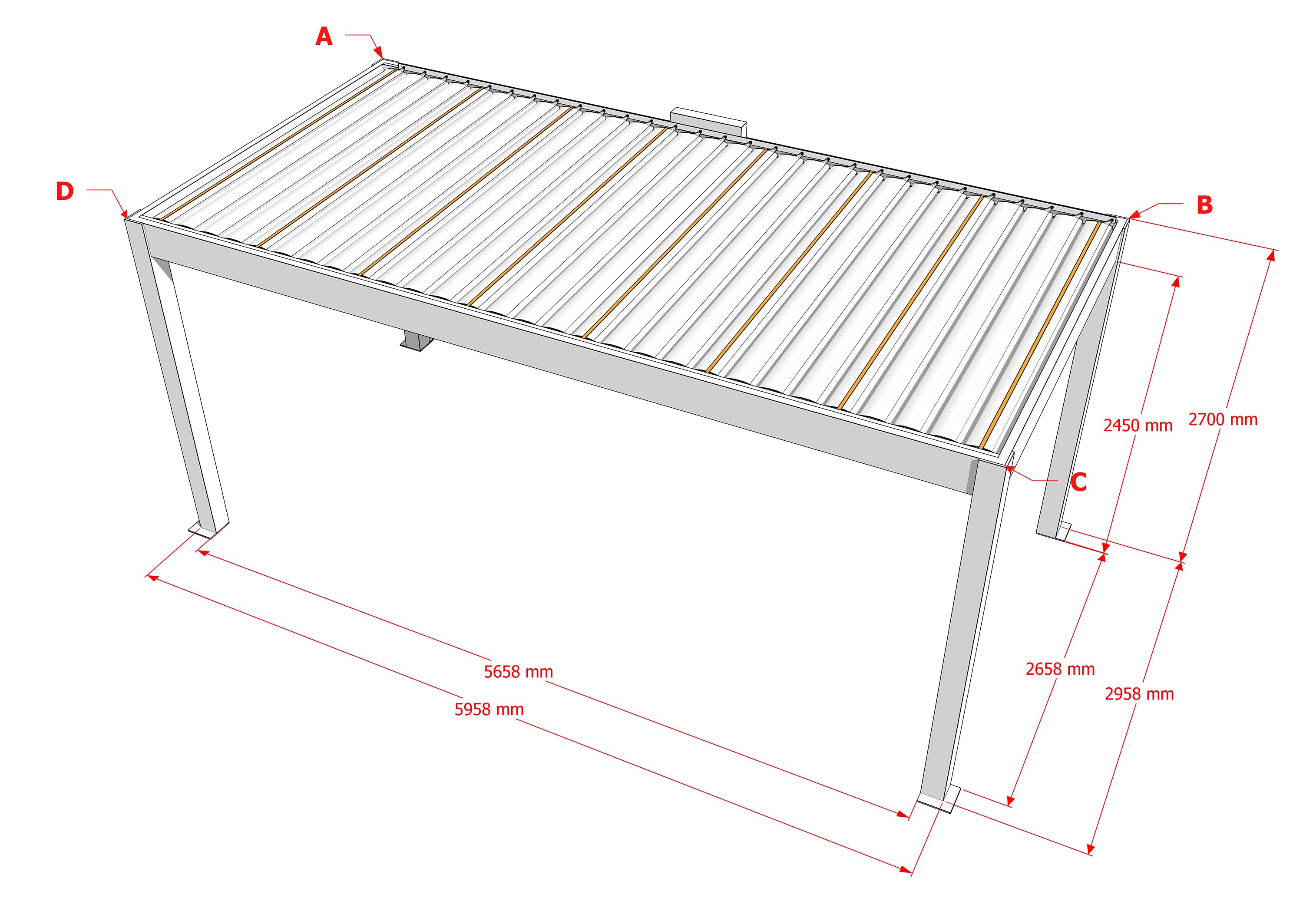 A
D
B
2450 mm
2700 mm
C
5658 mm
5958 mm
2658 mm
2958 mm