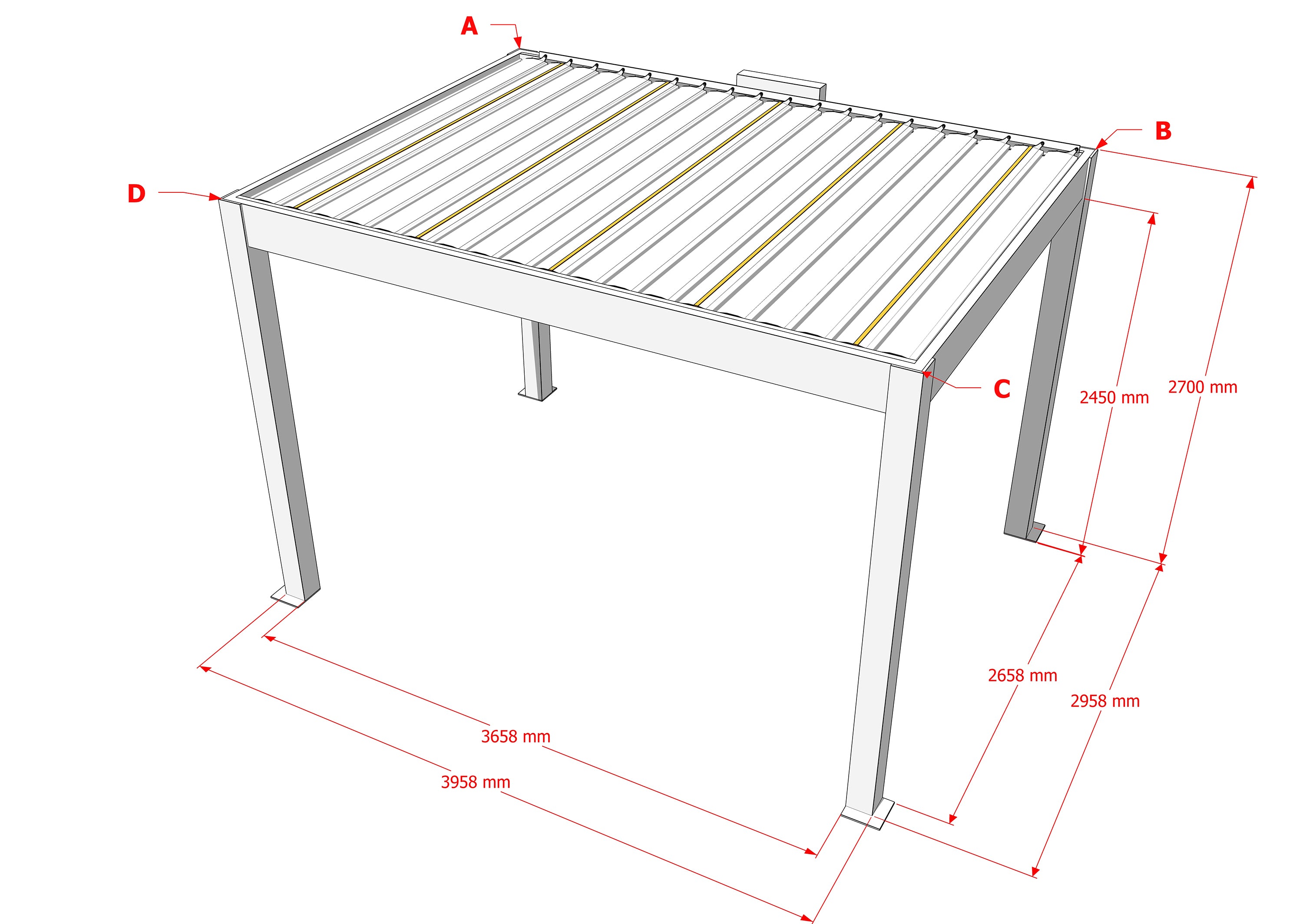 A

B

D

C

2450 mm

2700 mm

2658 mm

2958 mm

3658 mm

3958 mm